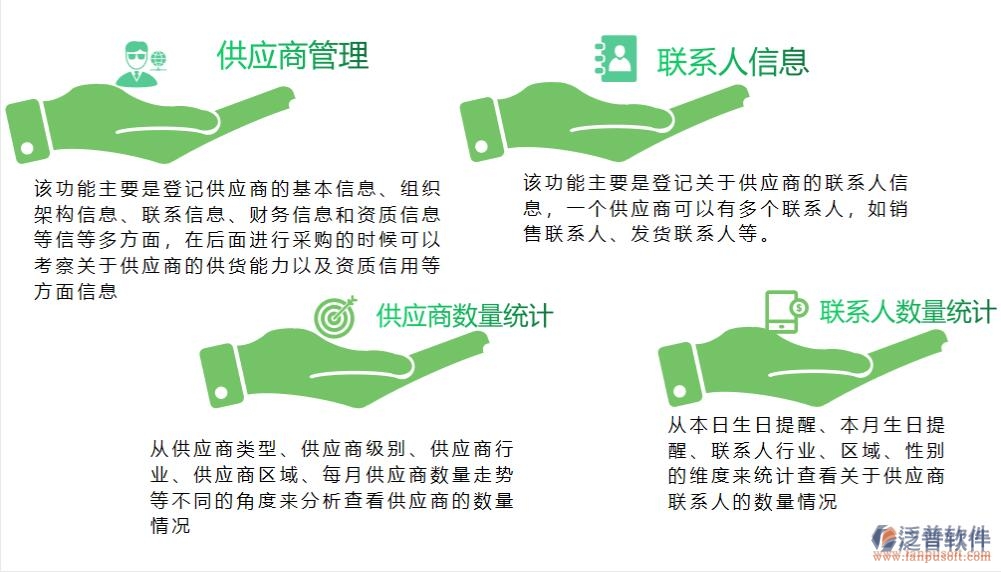 供应商管理

该功能主要是登记供应商的基本信息、组织架构信息、联系信息、财务信息和资质信息等信等多方面，在后面进行采购的时候可以考察关于供应商的供货能力以及资质信用等方面信息

联系人信息

该功能主要是登记关于供应商的联系人信息，一个供应商可以有多个联系人，如销售联系人、发货联系人等。

供应商数量统计

从供应商类型、供应商级别、供应商行业、供应商区域、每月供应商数量走势等不同的角度来分析查看供应商的数量情况

联系人数量统计

从本日生日提醒、本月生日提醒、联系人行业、区域、性别的维度来统计查看关于供应商联系人的数量情况

泛普软件
www.fanpusoft.com